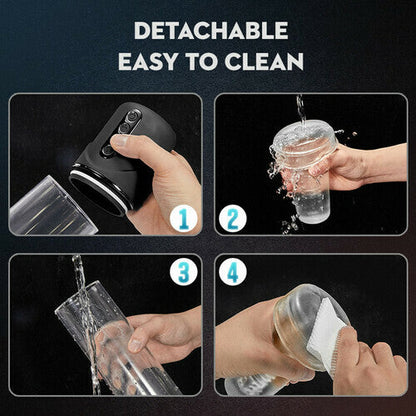 DETACHABLE
EASY TO CLEAN

1

2

3

4