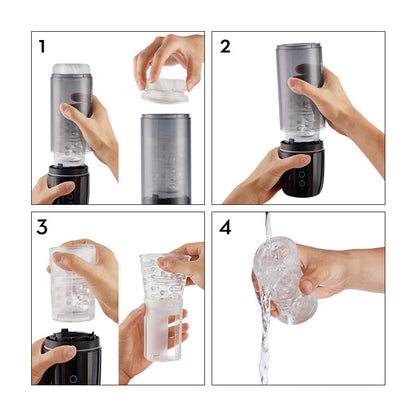 1

2

3

4