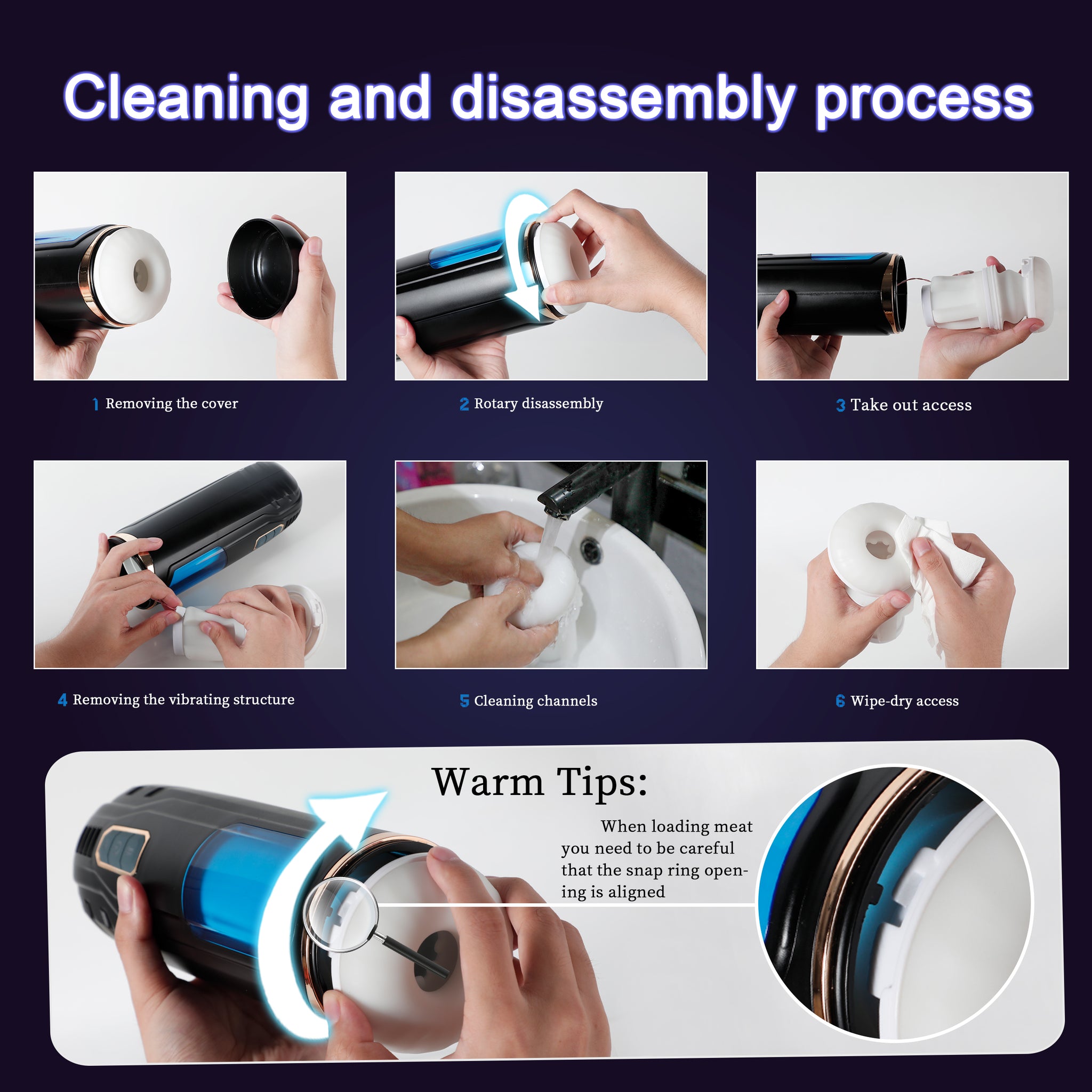 Cleaning and disassembly process

1 Removing the cover

2 Rotary disassembly

3 Take out access

4 Removing the vibrating structure

5 Cleaning channels

6 Wipe-dry access

Warm Tips:

When loading meat you need to be careful that the snap ring opening is aligned